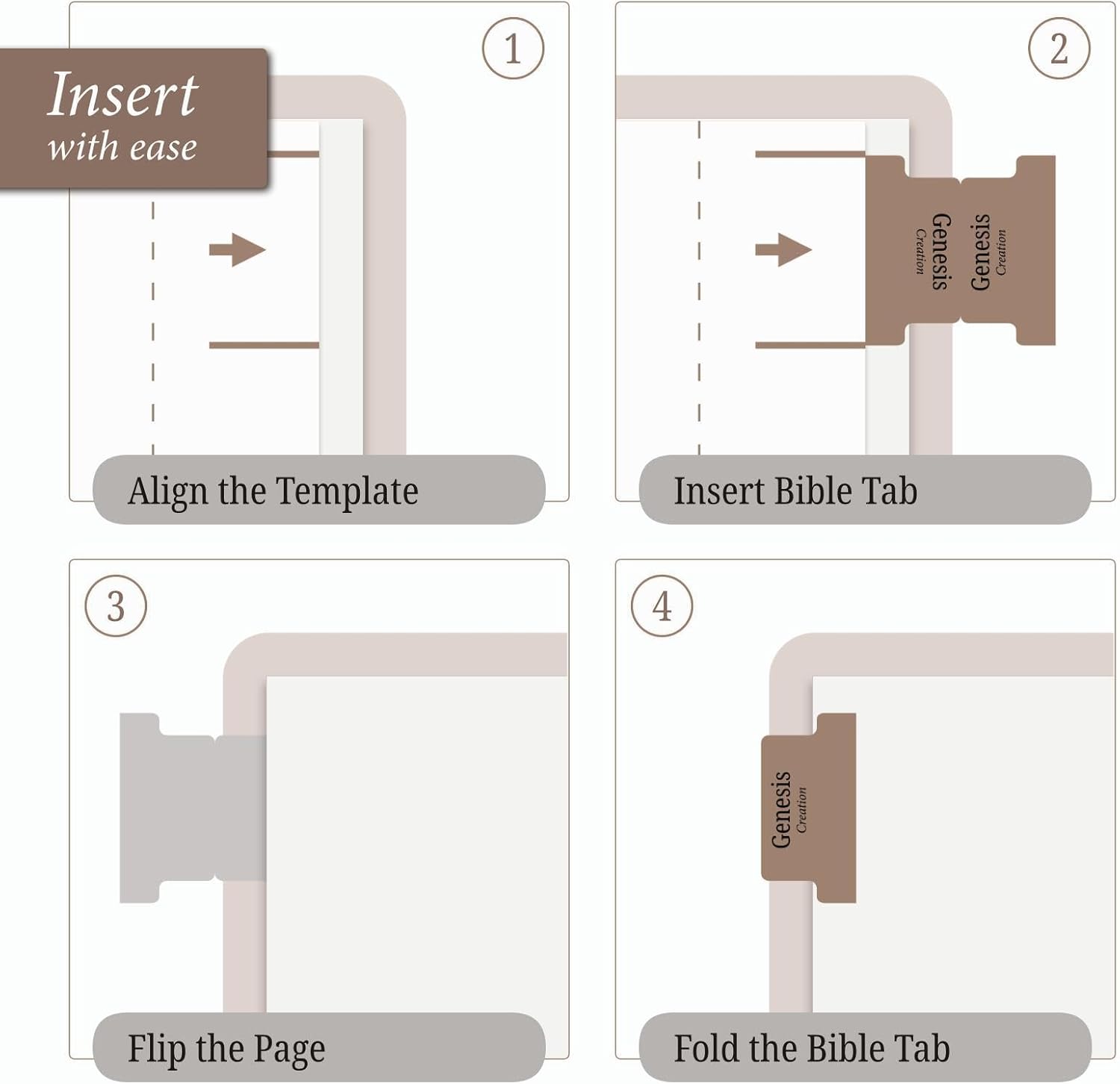 Insert
with ease

1

Align the Template

2

Genesis
Creation

Genesis
Creation

Insert Bible Tab

3

Flip the Page

4

Genesis
Creation

Fold the Bible Tab