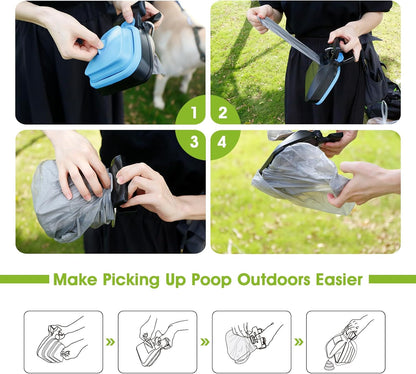 1

2

3

4

Make Picking Up Poop Outdoors Easier

»

»

»